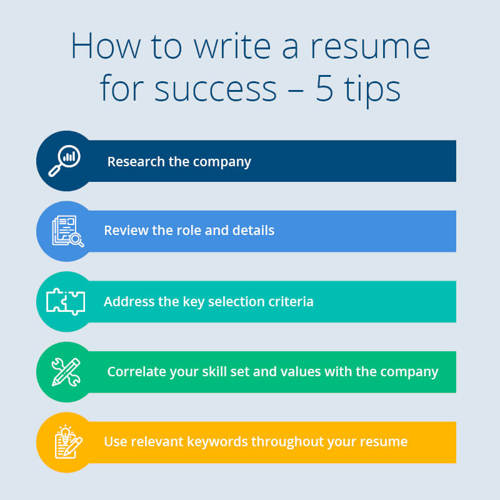 How to write a resume for success – 5 tips

Research the company

Review the role and details

Address the key selection criteria

Correlate your skill set and values with the company

Use relevant keywords throughout your resume